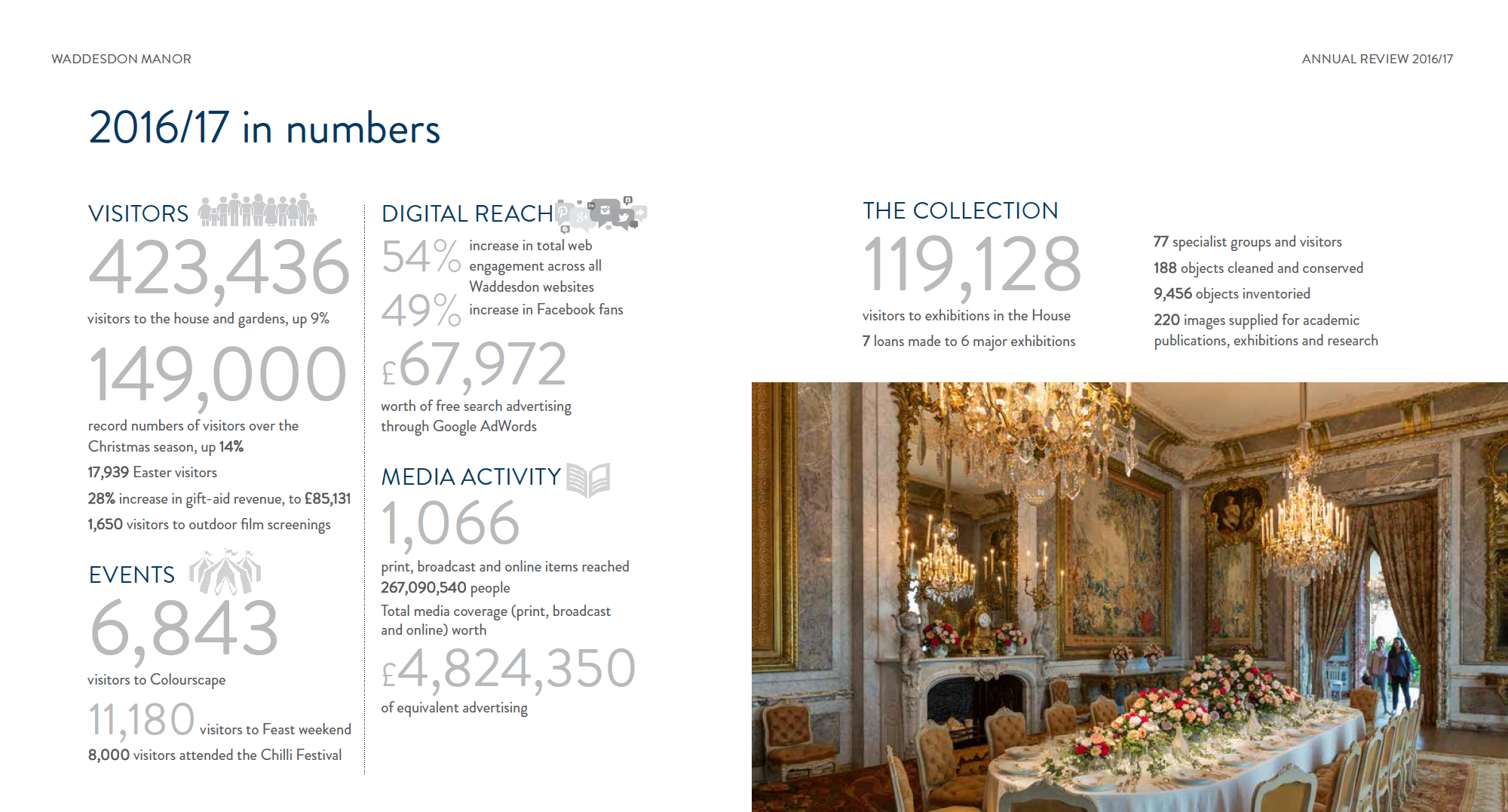 WADDESDON MANOR

ANNUAL REVIEW 2016/17

2016/17 in numbers

VISITORS

423,436

visitors to the house and gardens, up 9%

149,000

record numbers of visitors over the Christmas season, up 14%

17,939 Easter visitors

28% increase in gift-aid revenue, to £85,131

1,650 visitors to outdoor film screenings

EVENTS

6,843

visitors to Colourscape

11,180 visitors to Feast weekend

8,000 visitors attended the Chilli Festival

DIGITAL REACH

54% increase in total web engagement across all Waddesdon websites

49% increase in Facebook fans

£67,972

worth of free search advertising through Google AdWords

MEDIA ACTIVITY

1,066

print, broadcast and online items reached 267,090,540 people

Total media coverage (print, broadcast and online) worth

£4,824,350

of equivalent advertising

THE COLLECTION

119,128

visitors to exhibitions in the House

7 loans made to 6 major exhibitions

77 specialist groups and visitors

188 objects cleaned and conserved

9,456 objects inventoried

220 images supplied for academic publications, exhibitions and research